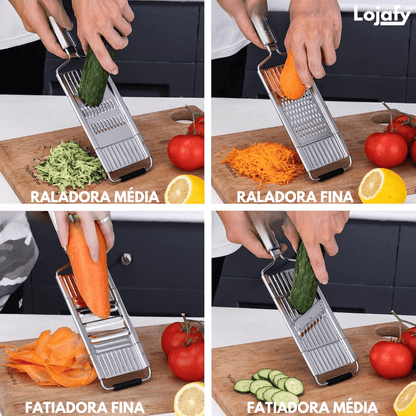 Lojafy

RALADORA MÉDIA

RALADORA FINA

FATIADORA FINA

FATIADORA MÉDIA